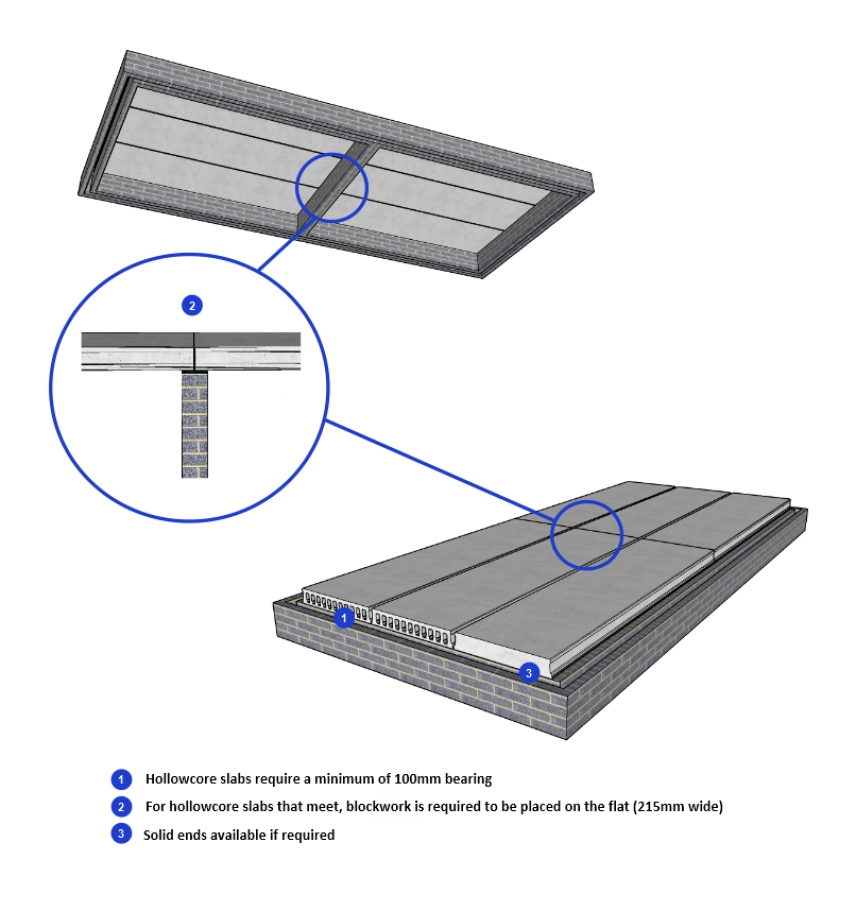 2

1

3

1 Hollowcore slabs require a minimum of 100mm bearing

2 For hollowcore slabs that meet, blockwork is required to be placed on the flat (215mm wide)

3 Solid ends available if required