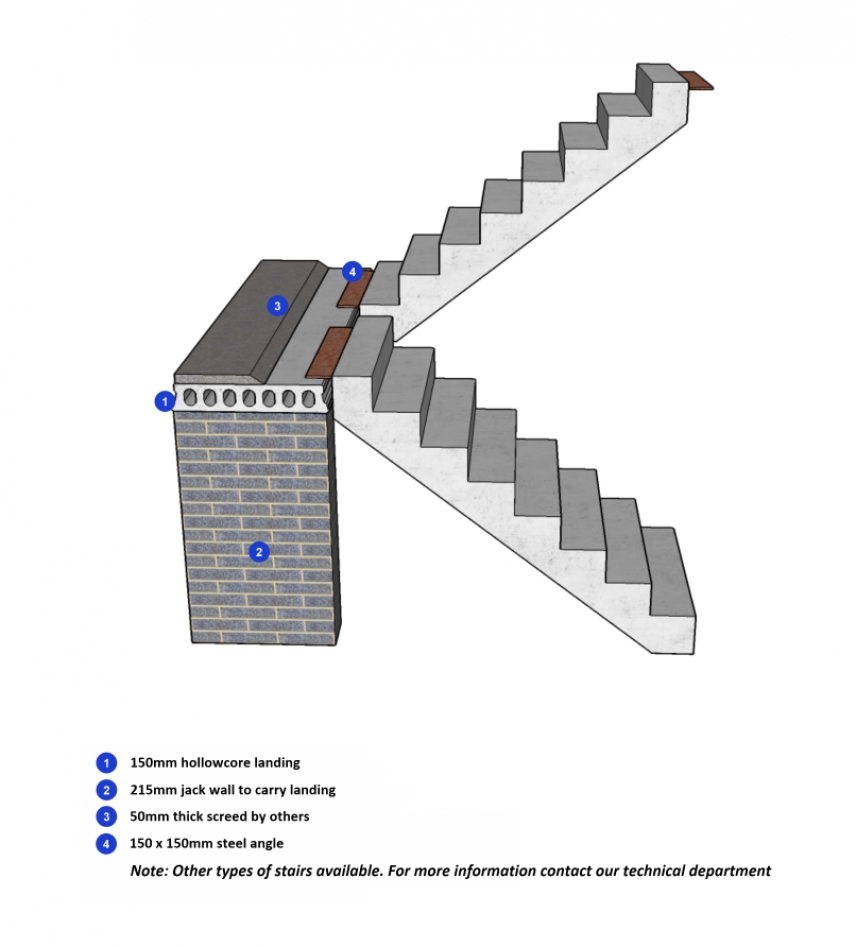 4

3

1

2

1 150mm hollowcore landing
2 215mm jack wall to carry landing
3 50mm thick screed by others
4 150 x 150mm steel angle
Note: Other types of stairs available. For more information contact our technical department